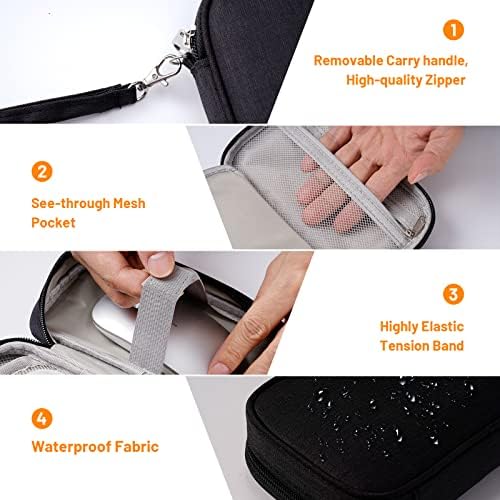 1

Removable Carry handle, High-quality Zipper

2

See-through Mesh Pocket

3

Highly Elastic Tension Band

4

Waterproof Fabric