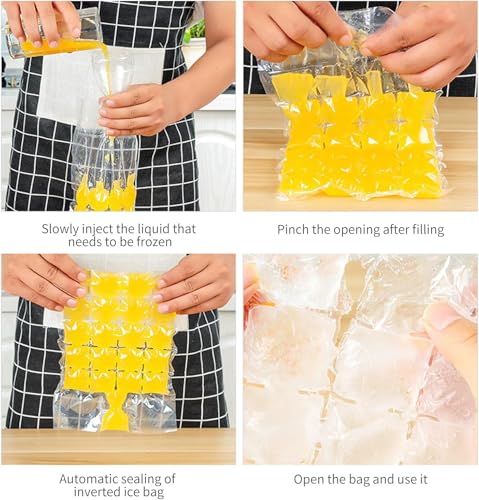 Slowly inject the liquid that needs to be frozen

Pinch the opening after filling

Automatic sealing of inverted ice bag

Open the bag and use it