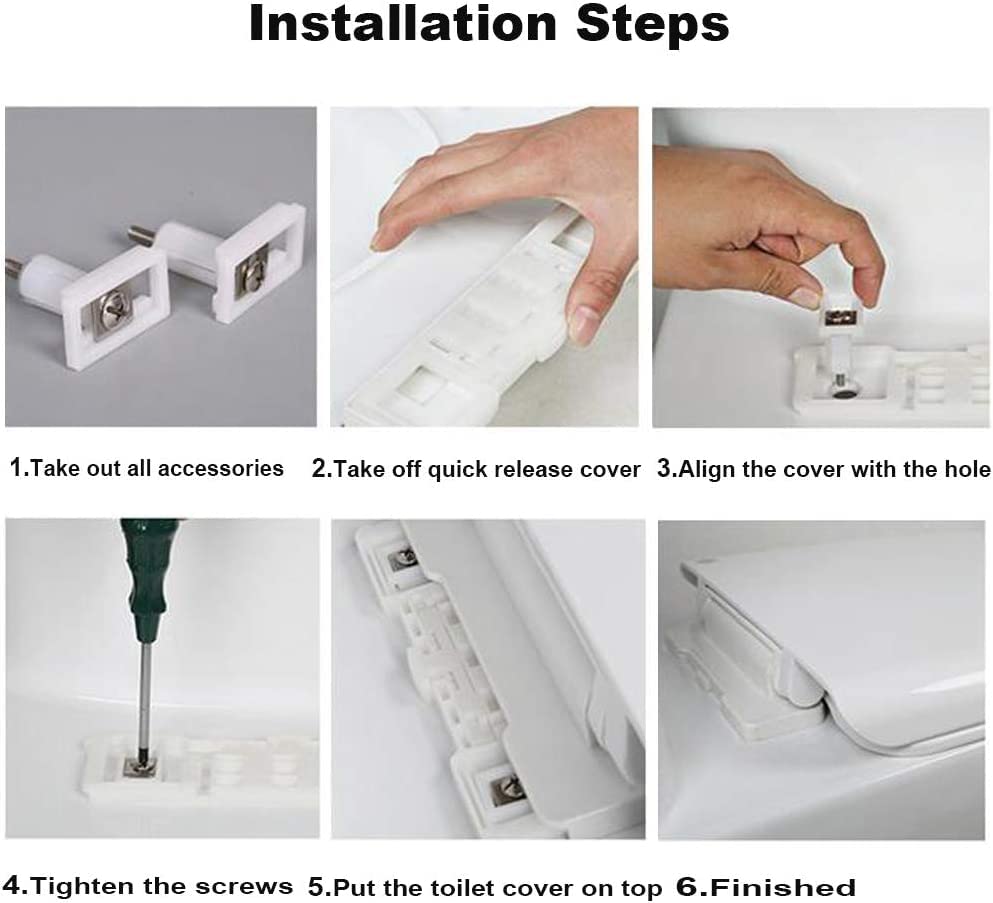 Installation Steps

1.Take out all accessories

2.Take off quick release cover

3.Align the cover with the hole

4.Tighten the screws

5.Put the toilet cover on top

6.Finished