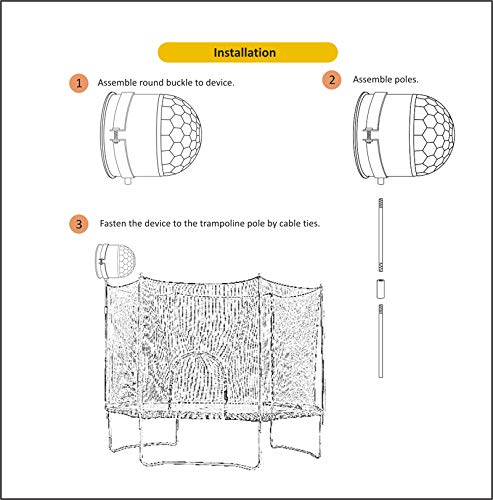 Installation

1 Assemble round buckle to device.

2 Assemble poles.

3 Fasten the device to the trampoline pole by cable ties.