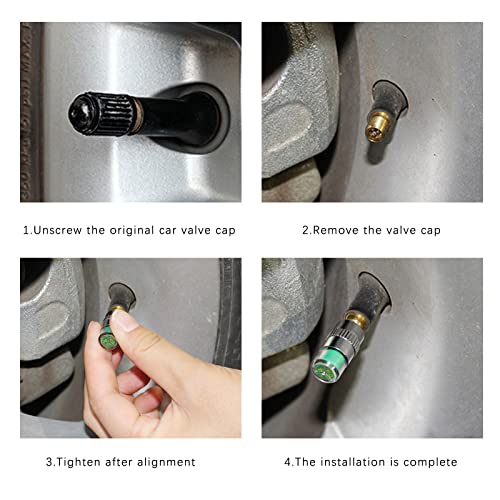 1.Unscrew the original car valve cap

2.Remove the valve cap

3.Tighten after alignment

4.The installation is complete