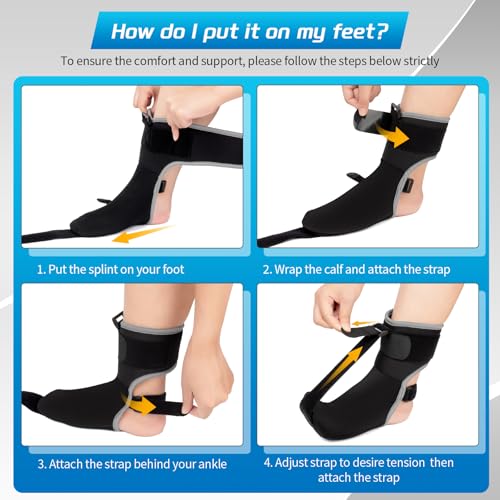 How do I put it on my feet?

To ensure the comfort and support, please follow the steps below strictly

1. Put the splint on your foot

2. Wrap the calf and attach the strap

3. Attach the strap behind your ankle

4. Adjust strap to desire tension then attach the strap