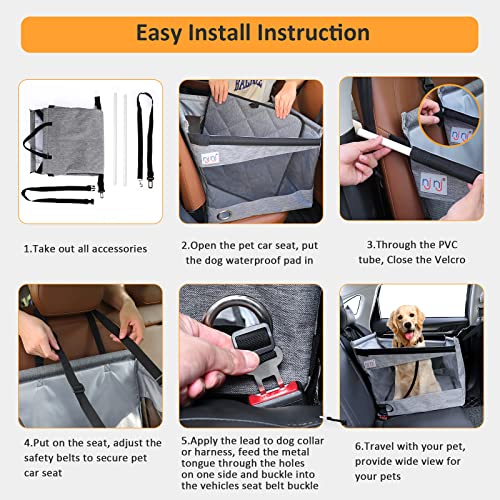 Easy Install Instruction

1.Take out all accessories

2.Open the pet car seat, put the dog waterproof pad in

3.Through the PVC tube, Close the Velcro

4.Put on the seat, adjust the safety belts to secure pet car seat

5.Apply the lead to dog collar or harness, feed the metal tongue through the holes on one side and buckle into the vehicles seat belt buckle

6.Travel with your pet, provide wide view for your pets