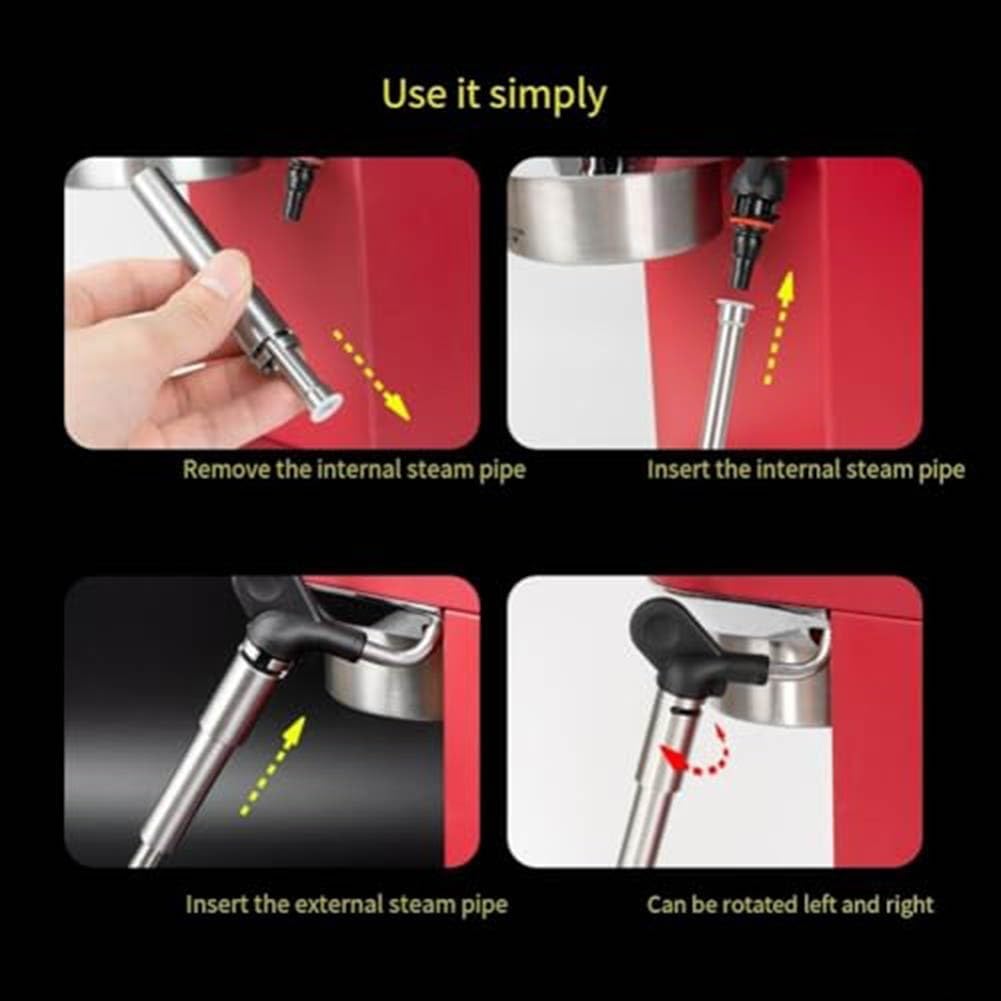 Use it simply

Remove the internal steam pipe

Insert the internal steam pipe

Insert the external steam pipe

Can be rotated left and right