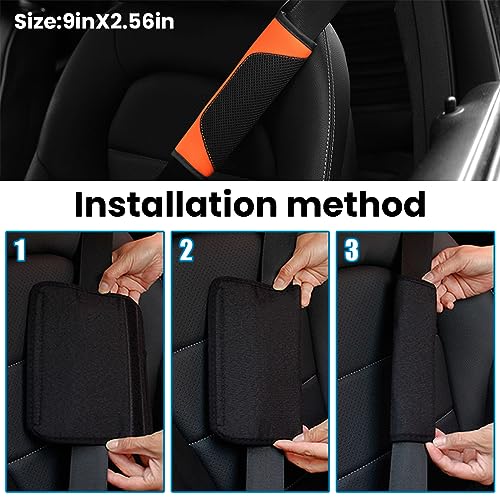 Size:9inX2.56in

Installation method

1

2

3