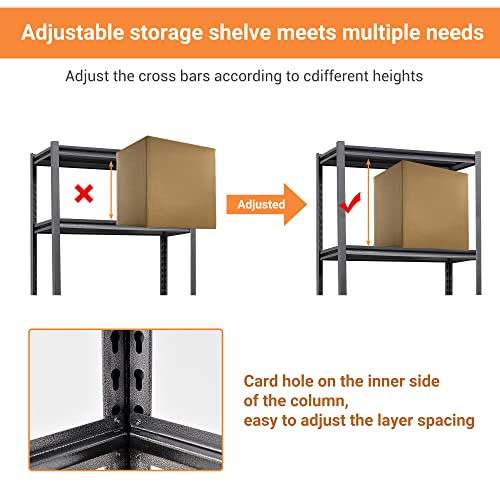 Adjustable storage shelve meets multiple needs

Adjust the cross bars according to cdifferent heights

Adjusted

Card hole on the inner side of the column, easy to adjust the layer spacing