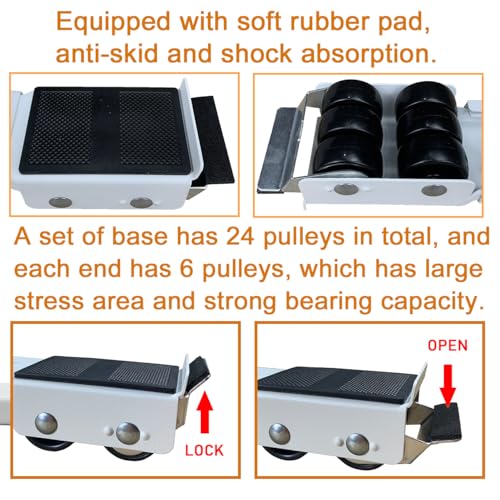 Equipped with soft rubber pad, anti-skid and shock absorption.

A set of base has 24 pulleys in total, and each end has 6 pulleys, which has large stress area and strong bearing capacity.

LOCK

OPEN