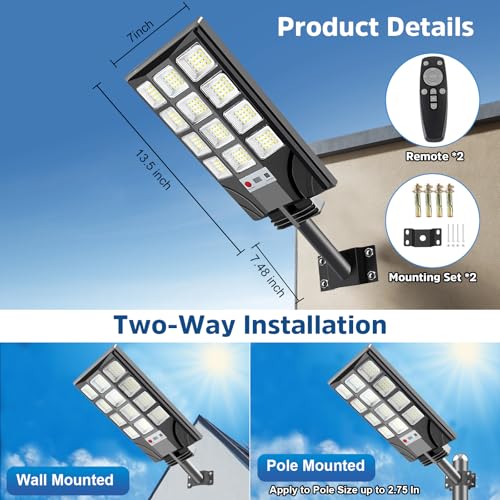 Product Details

7inch

13.5 inch

7.48 inch

Remote *2

Mounting Set *2

Two-Way Installation

Wall Mounted

Pole Mounted

Apply to Pole Size up to 2.75 In