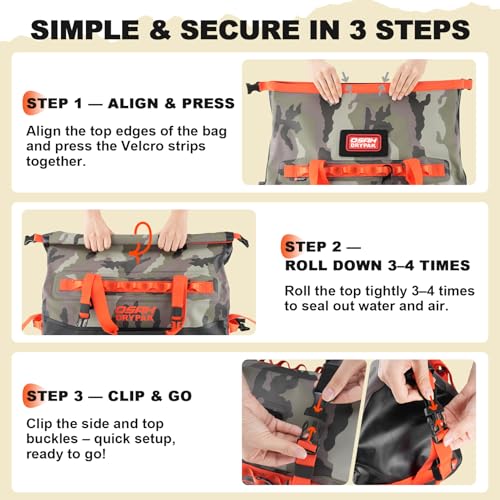 SIMPLE & SECURE IN 3 STEPS

STEP 1 — ALIGN & PRESS

Align the top edges of the bag and press the Velcro strips together.

OSAH DRYPAK

OSAH DRYPAK

STEP 2 — ROLL DOWN 3–4 TIMES

Roll the top tightly 3–4 times to seal out water and air.

STEP 3 — CLIP & GO

Clip the side and top buckles – quick setup, ready to go!