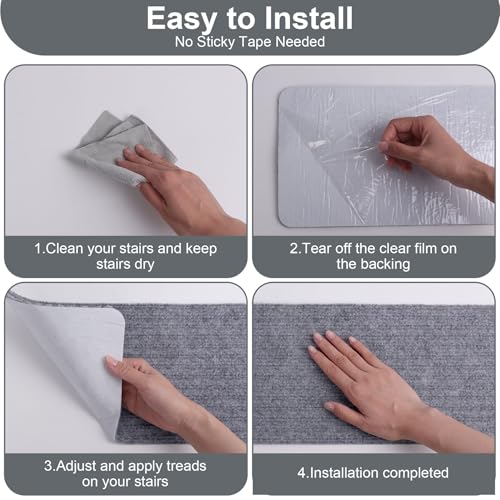 Easy to Install
No Sticky Tape Needed

1.Clean your stairs and keep stairs dry

2.Tear off the clear film on the backing

3.Adjust and apply treads on your stairs

4.Installation completed