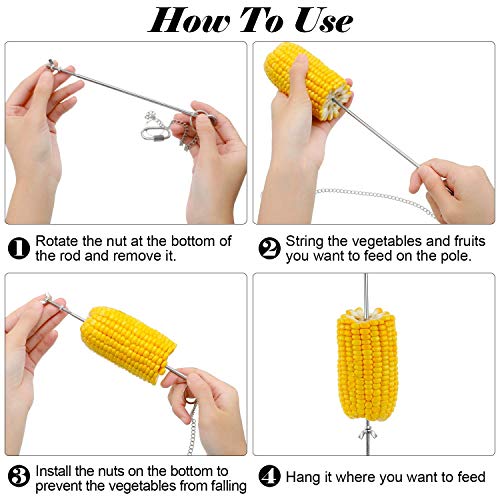 How To Use

1 Rotate the nut at the bottom of the rod and remove it.

2 String the vegetables and fruits you want to feed on the pole.

3 Install the nuts on the bottom to prevent the vegetables from falling

4 Hang it where you want to feed