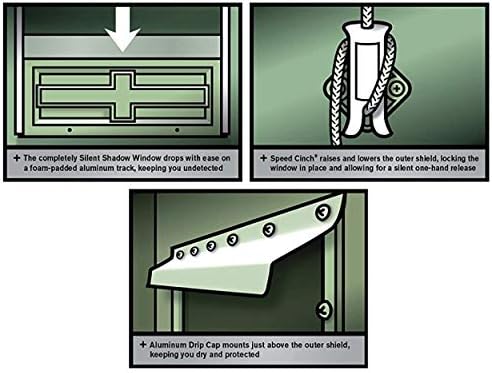 + The completely Silent Shadow Window drops with ease on a foam-padded aluminum track, keeping you undetected

+ Speed Cinch® raises and lowers the outer shield, locking the window in place and allowing for a silent one-hand release

+ Aluminum Drip Cap mounts just above the outer shield, keeping you dry and protected