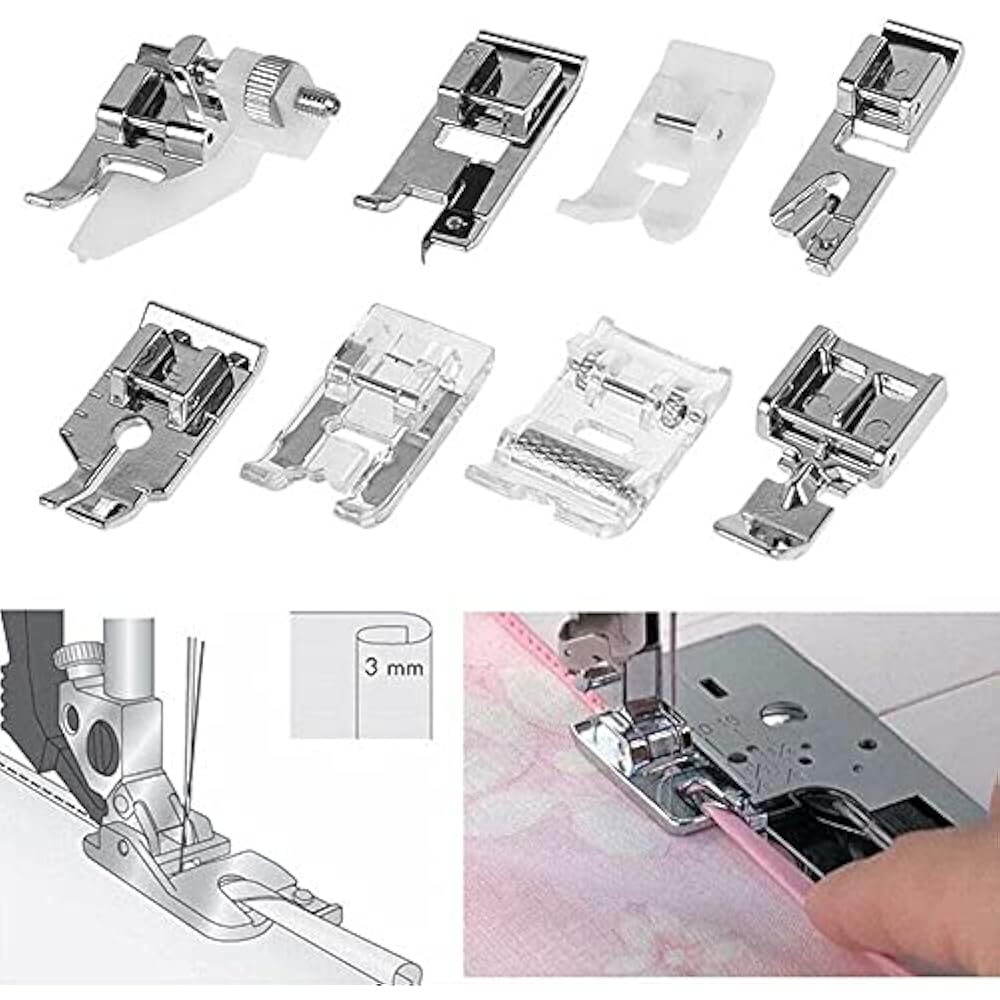 3 mm