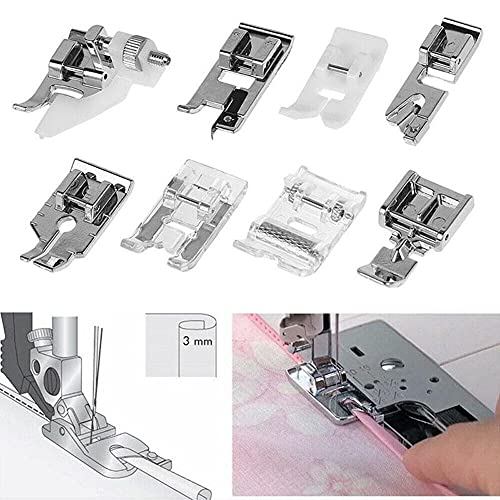 3 mm