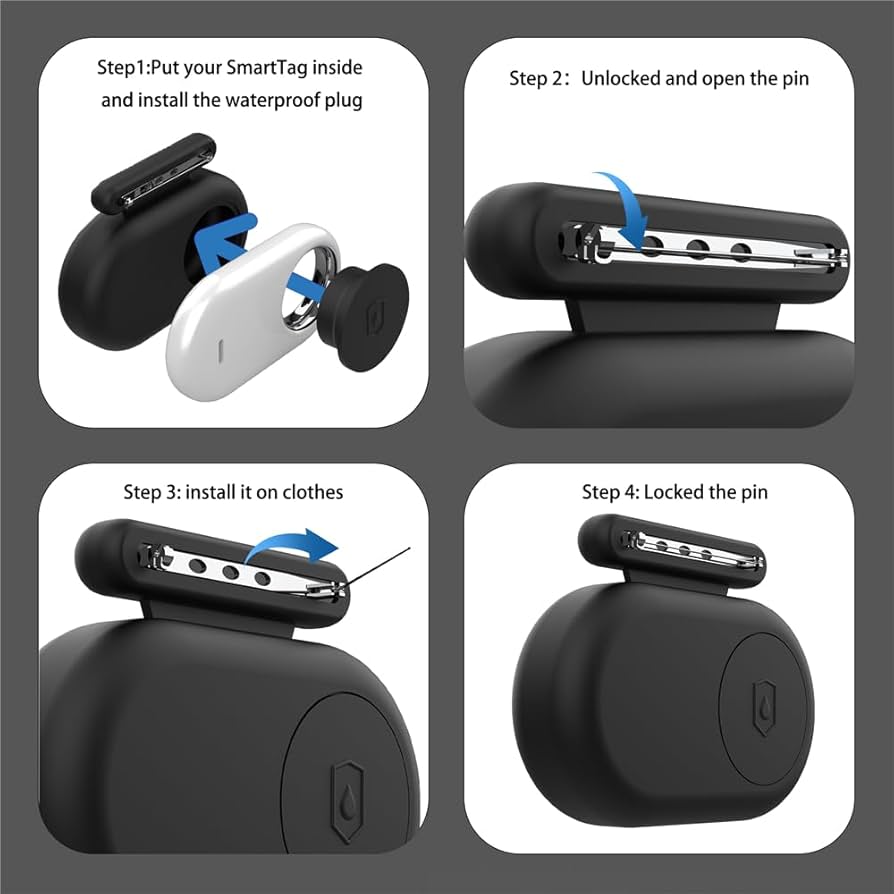 Step1:Put your SmartTag inside and install the waterproof plug

Step 2: Unlocked and open the pin

Step 3: install it on clothes

Step 4: Locked the pin