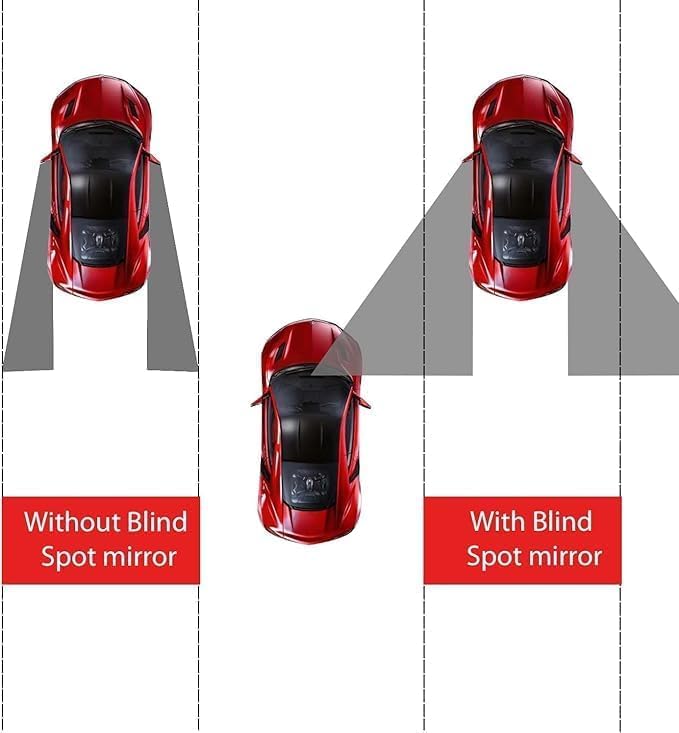 Without Blind Spot mirror

With Blind Spot mirror