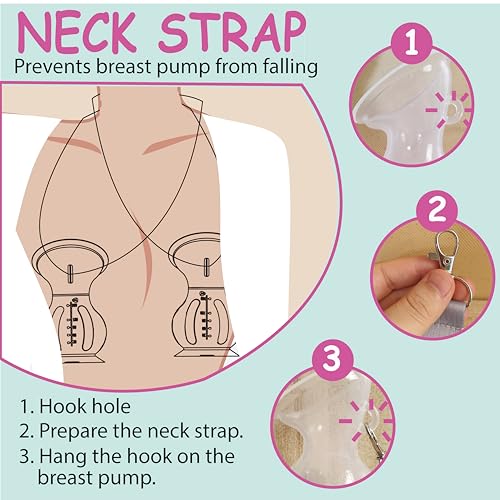 NECK STRAP
Prevents breast pump from falling

1

2

3

1. Hook hole
2. Prepare the neck strap.
3. Hang the hook on the breast pump.