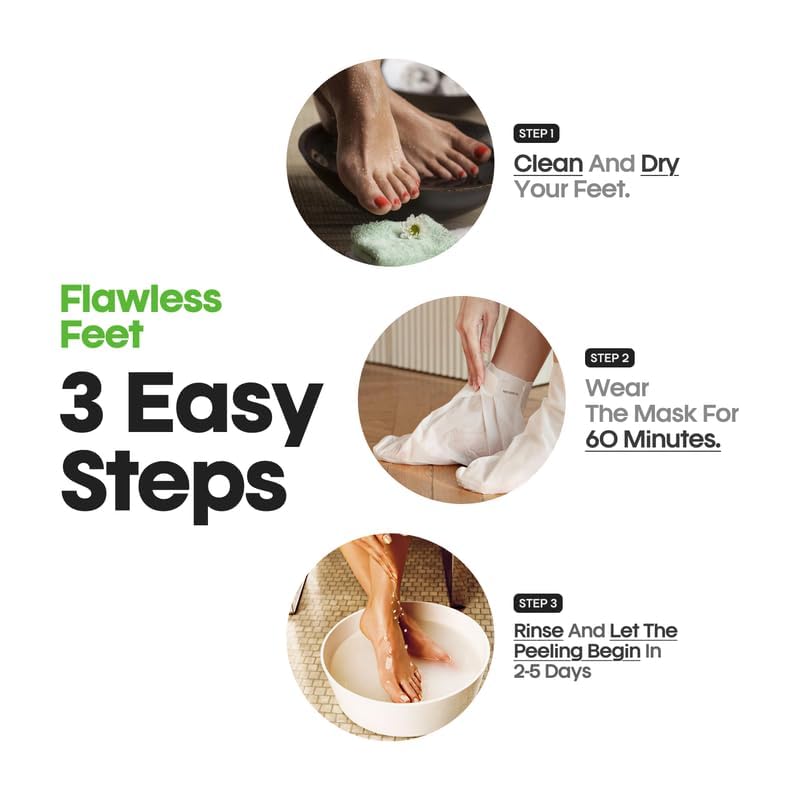 Flawless Feet

3 Easy Steps

STEP 1

Clean And Dry Your Feet.

STEP 2

Wear The Mask For 60 Minutes.

STEP 3

Rinse And Let The Peeling Begin In 2-5 Days