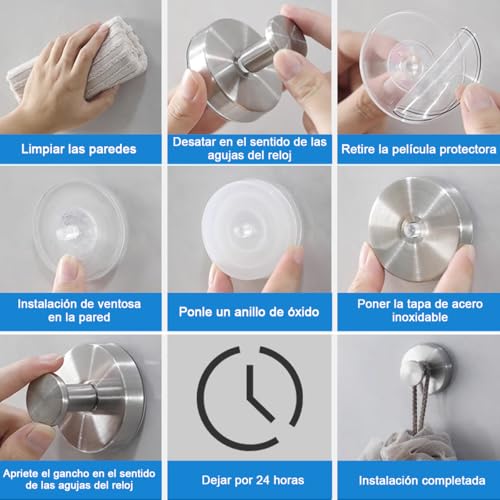 Limpiar las paredes

Desatar en el sentido de las agujas del reloj

Retire la película protectora

Instalación de ventosa en la pared

Ponle un anillo de óxido

Poner la tapa de acero inoxidable

Apriete el gancho en el sentido de las agujas del reloj

Dejar por 24 horas

Instalación completada