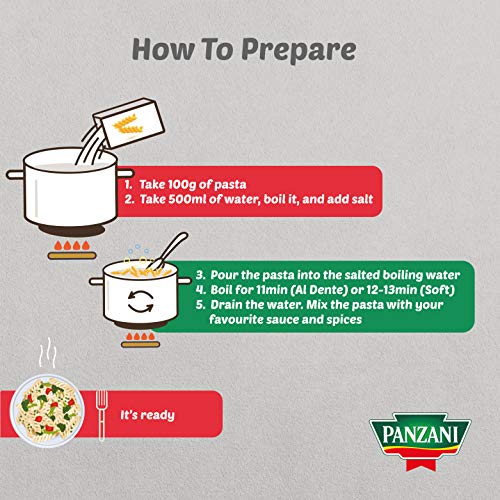 How To Prepare

1. Take 100g of pasta
2. Take 500ml of water, boil it, and add salt

3. Pour the pasta into the salted boiling water
4. Boil for 11min (Al Dente) or 12-13min (Soft)
5. Drain the water. Mix the pasta with your favourite sauce and spices

It's ready

PANZANI