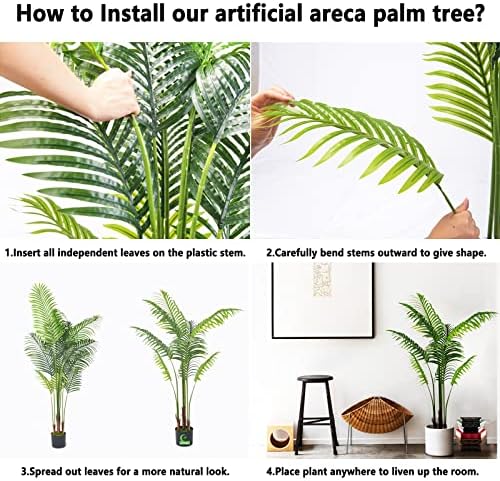 How to Install our artificial areca palm tree?

1.Insert all independent leaves on the plastic stem.

2.Carefully bend stems outward to give shape.

3.Spread out leaves for a more natural look.

4.Place plant anywhere to liven up the room.