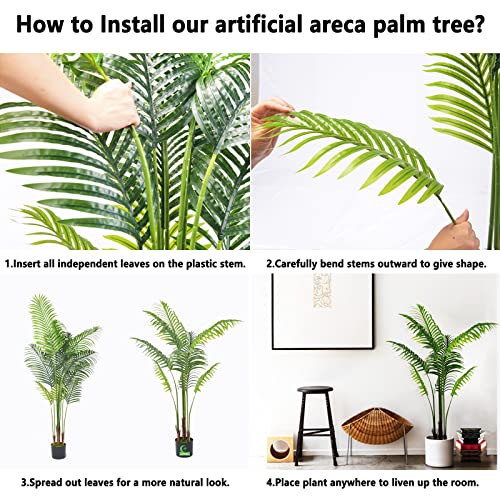 How to Install our artificial areca palm tree?

1.Insert all independent leaves on the plastic stem.

2.Carefully bend stems outward to give shape.

3.Spread out leaves for a more natural look.

4.Place plant anywhere to liven up the room.