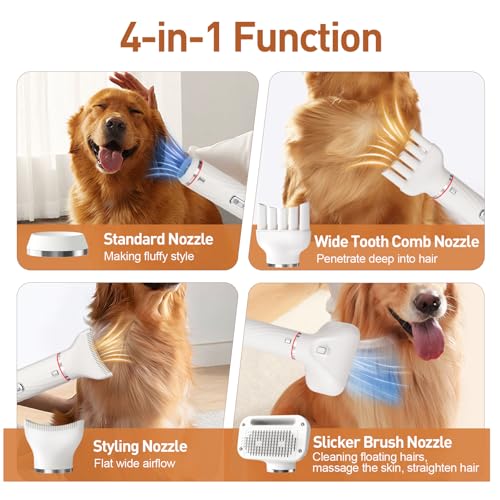 4-in-1 Function

Standard Nozzle
Making fluffy style

Wide Tooth Comb Nozzle
Penetrate deep into hair

Styling Nozzle
Flat wide airflow

Slicker Brush Nozzle
Cleaning floating hairs, massage the skin, straighten hair