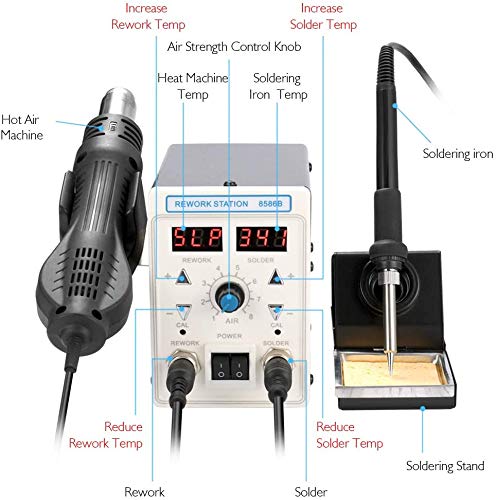 Increase
Rework Temp

Increase
Solder Temp

Air Strength Control Knob

Heat Machine
Temp

Soldering
Iron Temp

Hot Air
Machine

Soldering iron

REWORK STATION 8586B

SLP

341

REWORK

SOLDER

+

+

1 2 3 4 5 6 7 8

AIR

−

−

CAL

CAL

POWER

REWORK

SOLDER

Reduce
Rework Temp

Reduce
Solder Temp

Soldering Stand

Rework

Solder