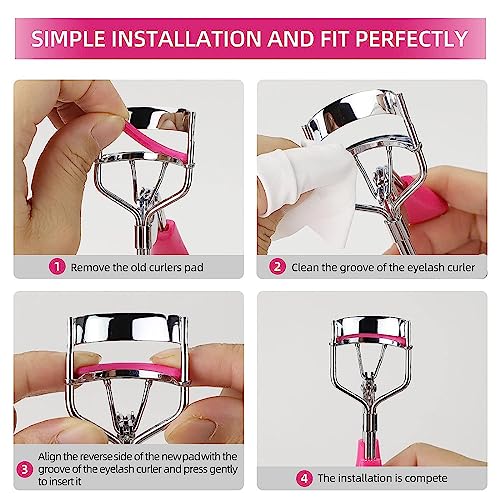 SIMPLE INSTALLATION AND FIT PERFECTLY

1 Remove the old curlers pad

2 Clean the groove of the eyelash curler

3 Align the reverse side of the new pad with the groove of the eyelash curler and press gently to insert it

4 The installation is compete