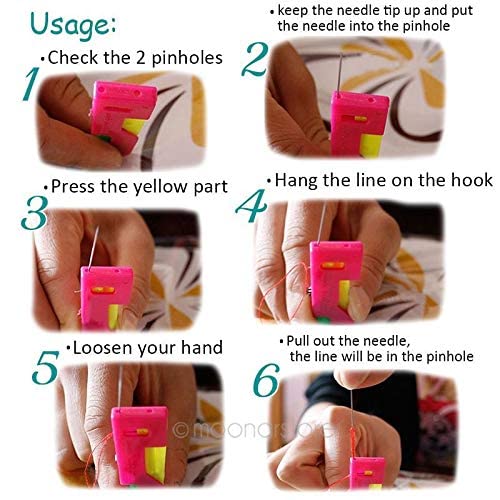 Usage:

1 •Check the 2 pinholes

2 •keep the needle tip up and put the needle into the pinhole

3 •Press the yellow part

4 •Hang the line on the hook

5 •Loosen your hand

6 •Pull out the needle, the line will be in the pinhole

©moonarstore