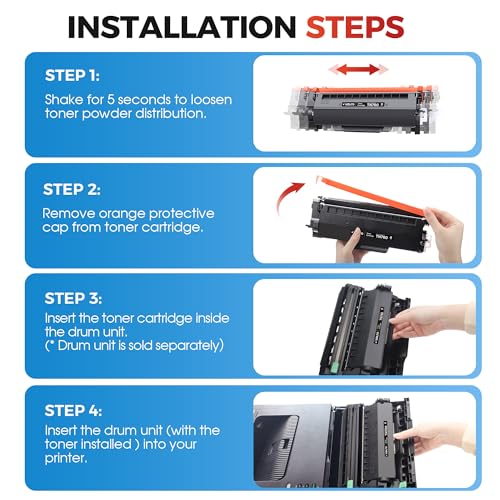 INSTALLATION STEPS

STEP 1:
Shake for 5 seconds to loosen toner powder distribution.

STEP 2:
Remove orange protective cap from toner cartridge.

STEP 3:
Insert the toner cartridge inside the drum unit.
(* Drum unit is sold separately)

STEP 4:
Insert the drum unit (with the toner installed ) into your printer.