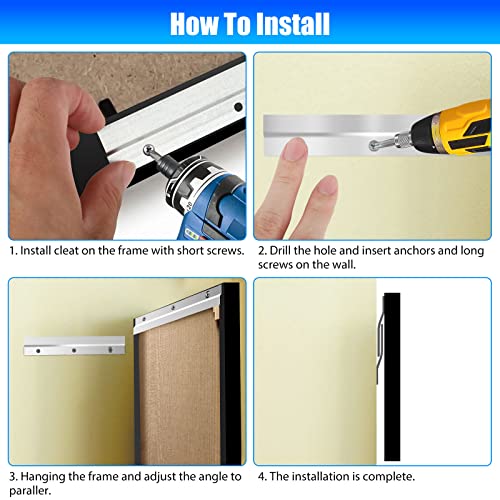 How To Install

1. Install cleat on the frame with short screws.

2. Drill the hole and insert anchors and long screws on the wall.

3. Hanging the frame and adjust the angle to paraller.

4. The installation is complete.