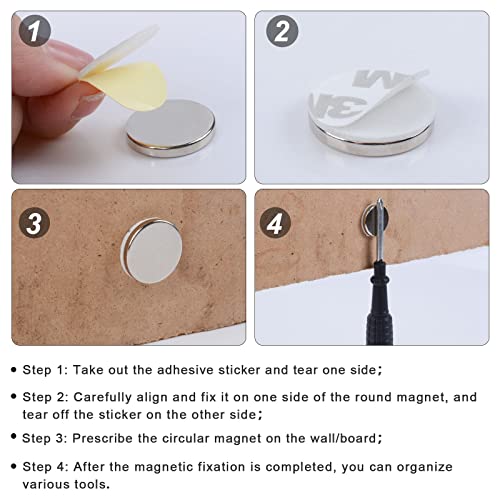 1

2

3M

3

4

• Step 1: Take out the adhesive sticker and tear one side;

• Step 2: Carefully align and fix it on one side of the round magnet, and tear off the sticker on the other side;

• Step 3: Prescribe the circular magnet on the wall/board;

• Step 4: After the magnetic fixation is completed, you can organize various tools.