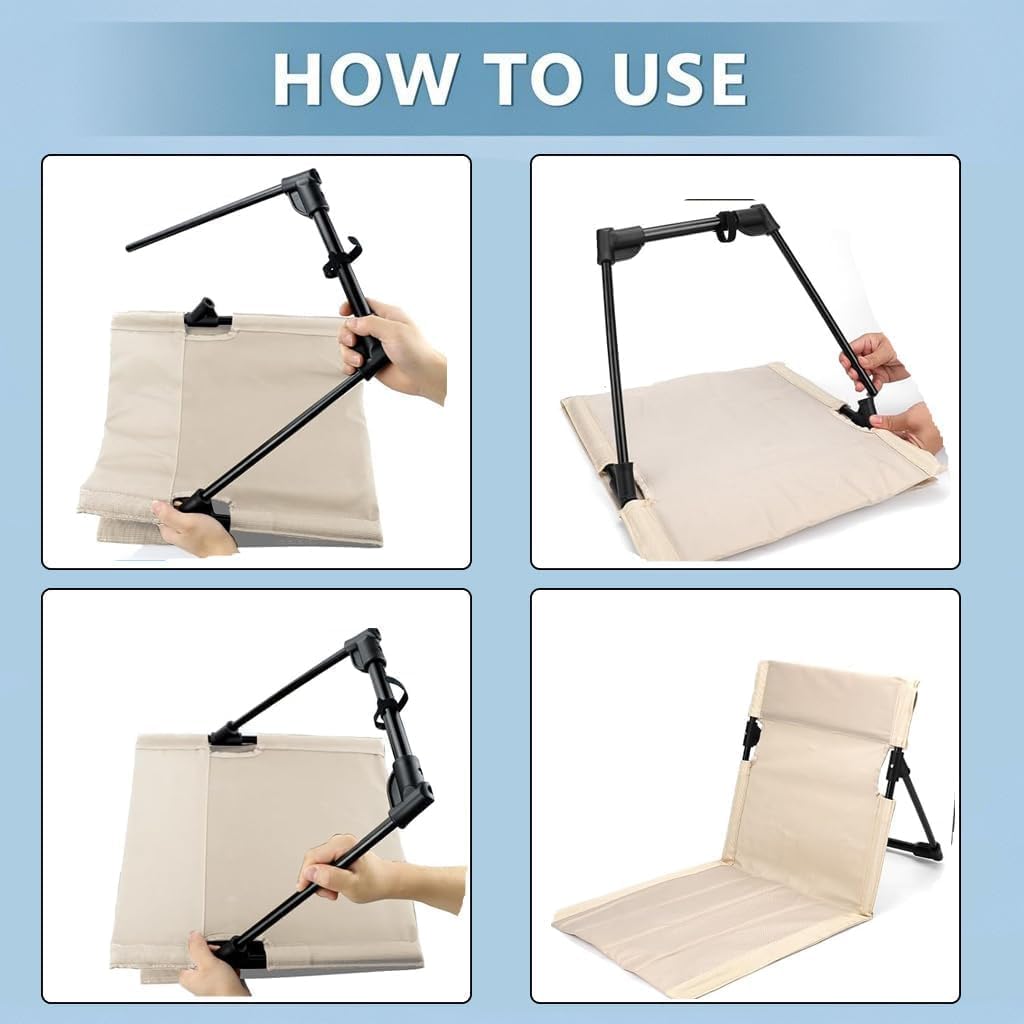 HOW TO USE