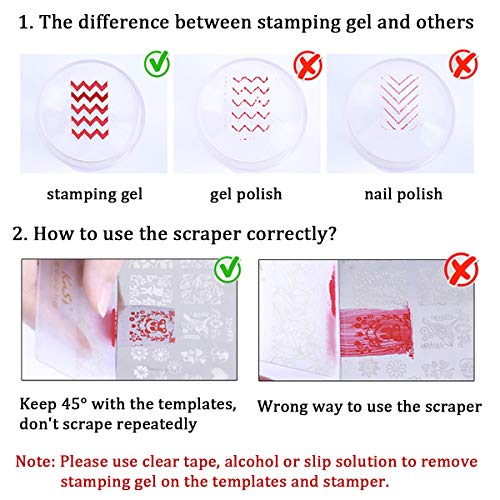 1. The difference between stamping gel and others

stamping gel

gel polish

nail polish

2. How to use the scraper correctly?

Keep 45° with the templates, don't scrape repeatedly

Wrong way to use the scraper

Note: Please use clear tape, alcohol or slip solution to remove stamping gel on the templates and stamper.