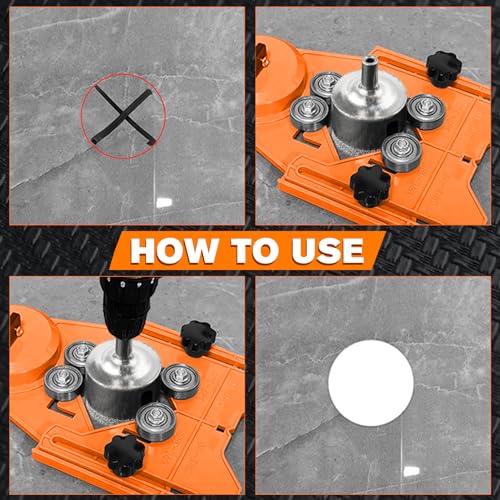 HOW TO USE