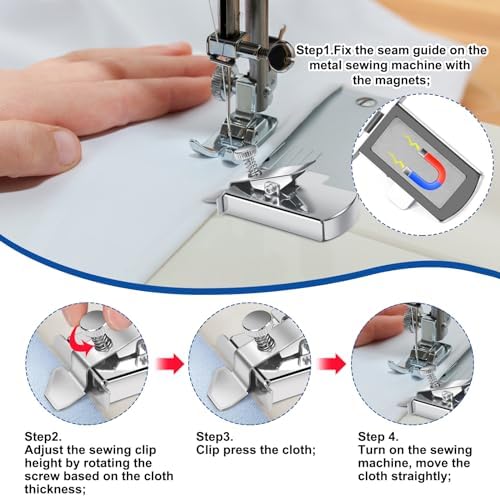 Step1.Fix the seam guide on the metal sewing machine with the magnets;

Step2.
Adjust the sewing clip height by rotating the screw based on the cloth thickness;

Step3.
Clip press the cloth;

Step 4.
Turn on the sewing machine, move the cloth straightly;