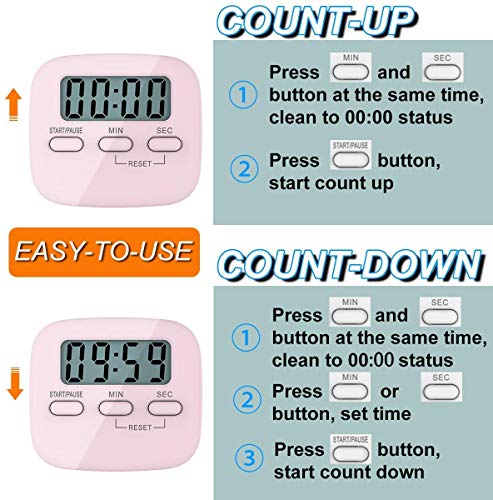 COUNT-UP

00:00

START/PAUSE MIN SEC

RESET

1 Press MIN and SEC button at the same time, clean to 00:00 status

2 Press START/PAUSE button, start count up

EASY-TO-USE

COUNT-DOWN

09:59

START/PAUSE MIN SEC

RESET

1 Press MIN and SEC button at the same time, clean to 00:00 status

2 Press MIN or SEC button, set time

3 Press START/PAUSE button, start count down