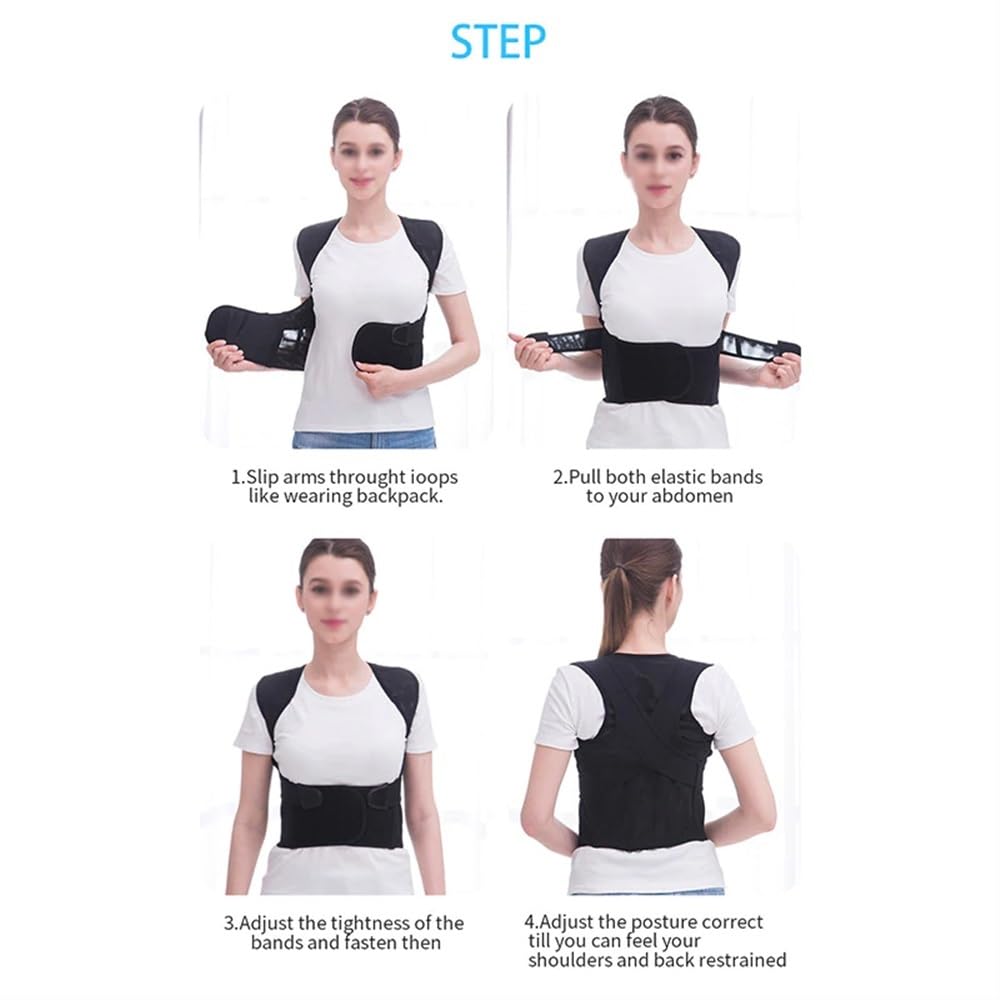 STEP

1.Slip arms throught ioops like wearing backpack.

2.Pull both elastic bands to your abdomen

3.Adjust the tightness of the bands and fasten then

4.Adjust the posture correct till you can feel your shoulders and back restrained