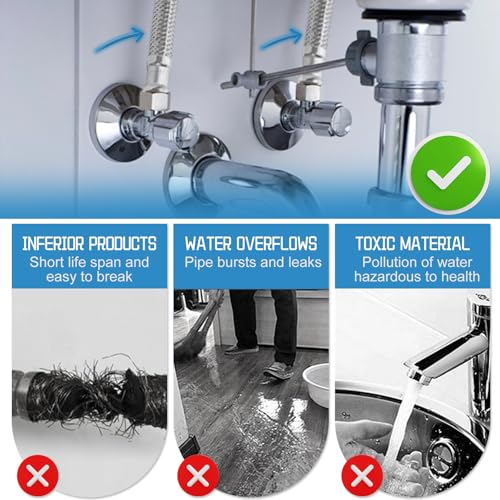 INFERIOR PRODUCTS
Short life span and easy to break

WATER OVERFLOWS
Pipe bursts and leaks

TOXIC MATERIAL
Pollution of water hazardous to health