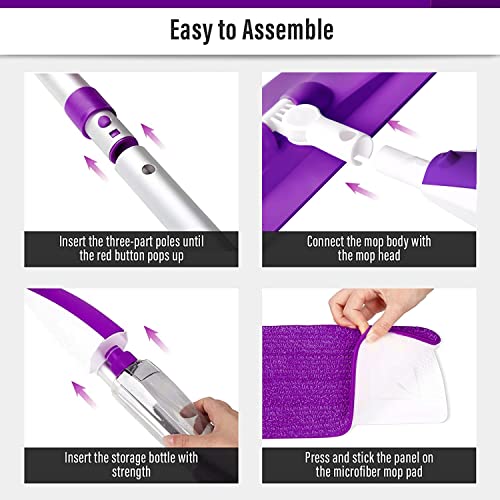 Easy to Assemble

Insert the three-part poles until the red button pops up

Connect the mop body with the mop head

Insert the storage bottle with strength

Press and stick the panel on the microfiber mop pad