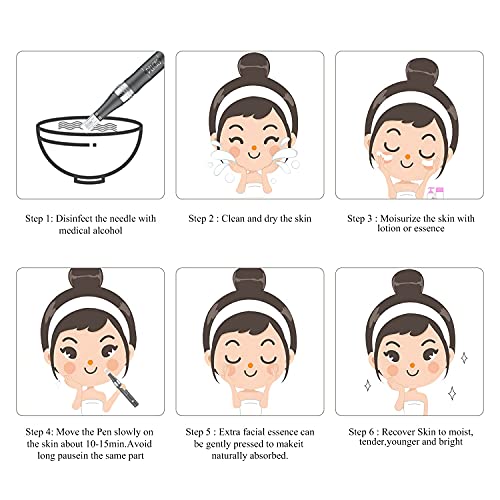 Step 1: Disinfect the needle with medical alcohol

Step 2 : Clean and dry the skin

Step 3 : Moisurize the skin with lotion or essence

Step 4: Move the Pen slowly on the skin about 10-15min.Avoid long pausein the same part

Step 5 : Extra facial essence can be gently pressed to makeit naturally absorbed.

Step 6 : Recover Skin to moist, tender,younger and bright