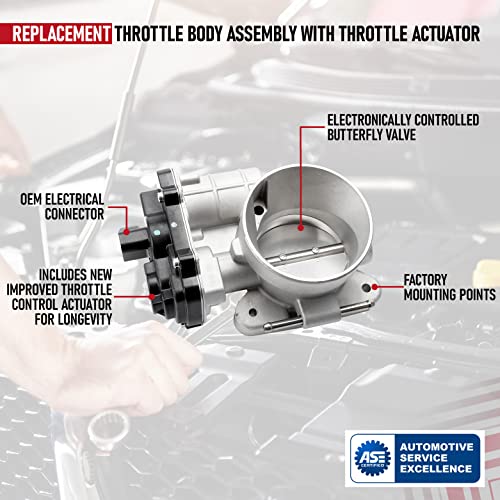 REPLACEMENT THROTTLE BODY ASSEMBLY WITH THROTTLE ACTUATOR

ELECTRONICALLY CONTROLLED BUTTERFLY VALVE

OEM ELECTRICAL CONNECTOR

INCLUDES NEW IMPROVED THROTTLE CONTROL ACTUATOR FOR LONGEVITY

FACTORY MOUNTING POINTS

ASE CERTIFIED

AUTOMOTIVE SERVICE EXCELLENCE