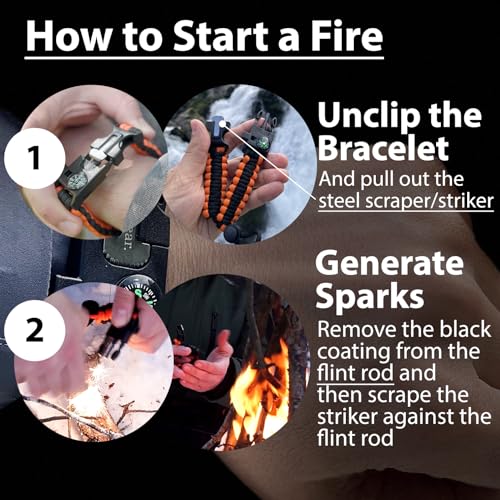 How to Start a Fire

1

Unclip the Bracelet

And pull out the steel scraper/striker

2

Generate Sparks

Remove the black coating from the flint rod and then scrape the striker against the flint rod