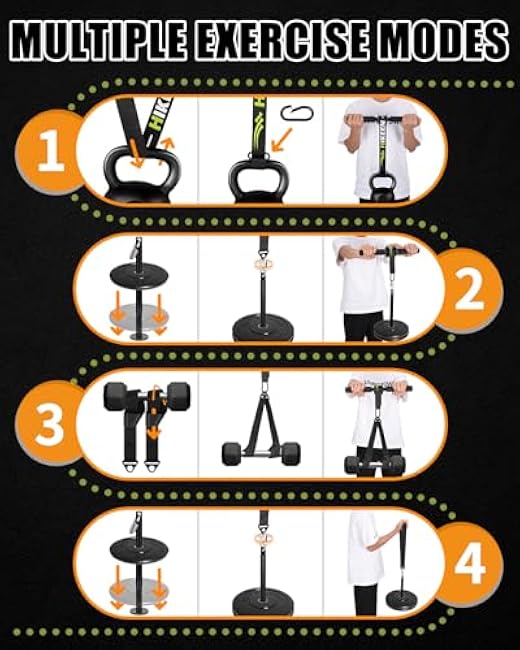 MULTIPLE EXERCISE MODES

1

HIK

2

3

4