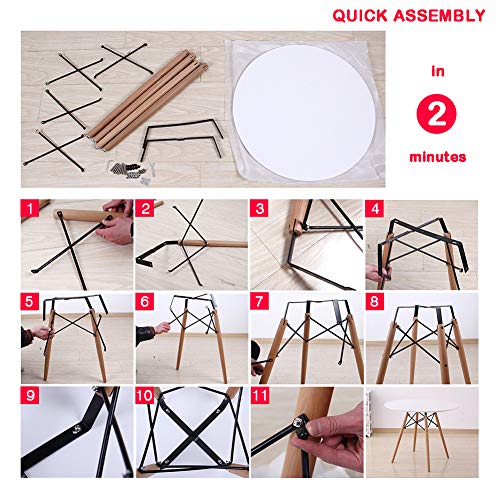 QUICK ASSEMBLY

in

2

minutes

1

2

3

4

5

6

7

8

9

10

11