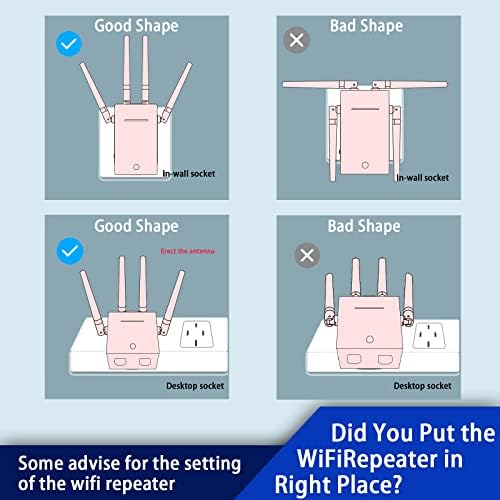 Good Shape

In-wall socket

Bad Shape

In-wall socket

Good Shape

Erect the antenna

Desktop socket

Bad Shape

Desktop socket

Some advise for the setting of the wifi repeater

Did You Put the WiFiRepeater in Right Place?