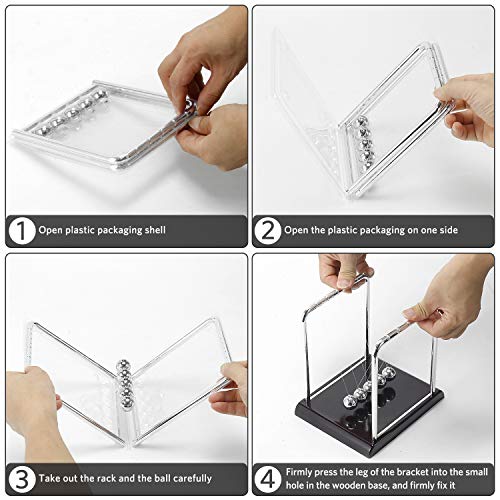 1 Open plastic packaging shell

2 Open the plastic packaging on one side

3 Take out the rack and the ball carefully

4 Firmly press the leg of the bracket into the small hole in the wooden base, and firmly fix it