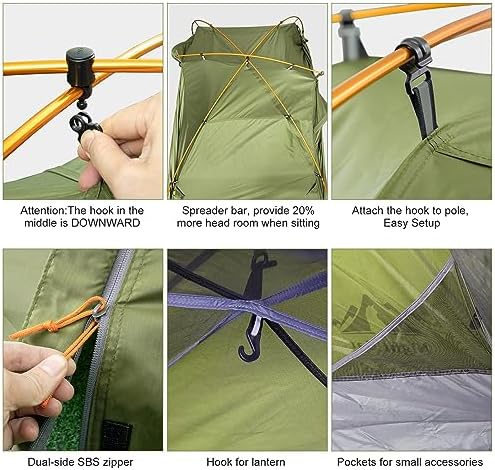 Attention:The hook in the middle is DOWNWARD

Spreader bar, provide 20% more head room when sitting

Attach the hook to pole, Easy Setup

Dual-side SBS zipper

Hook for lantern

Pockets for small accessories