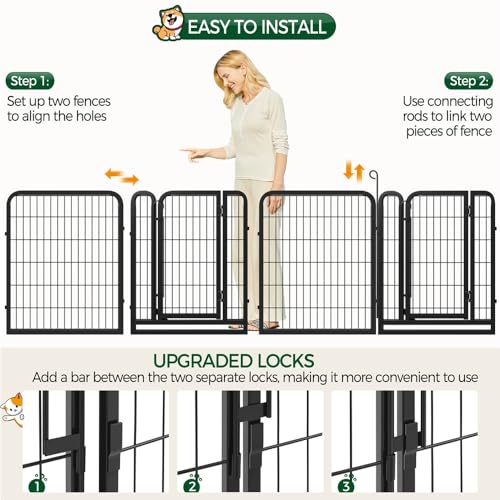 EASY TO INSTALL

Step 1:
Set up two fences to align the holes

Step 2:
Use connecting rods to link two pieces of fence

UPGRADED LOCKS
Add a bar between the two separate locks, making it more convenient to use

1

2

3